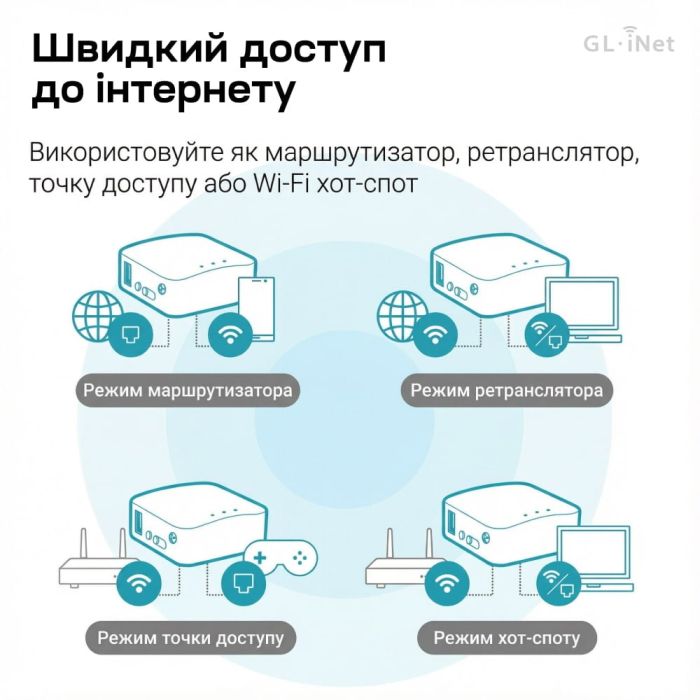 Швидкий доступ до інтернету

GL·iNet

Використовуйте як маршрутизатор, ретранслятор, точку доступу або Wi-Fi хот-спот

Режим маршрутизатора

Режим ретранслятора

Режим точки доступу

Режим хот-споту